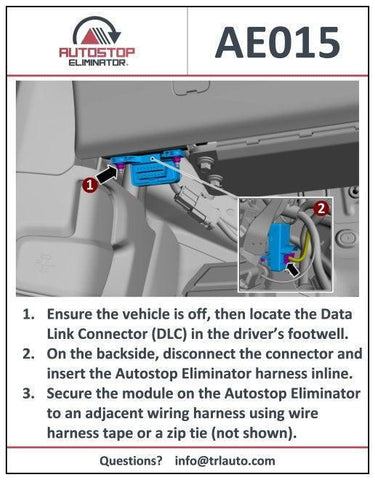 AUTOSTOP ELIMINATOR.

AE015

1

2

1. Ensure the vehicle is off, then locate the Data Link Connector (DLC) in the driver's footwell.
2. On the backside, disconnect the connector and insert the Autostop Eliminator harness inline.
3. Secure the module on the Autostop Eliminator to an adjacent wiring harness using wire harness tape or a zip tie (not shown).

Questions? info@trlauto.com