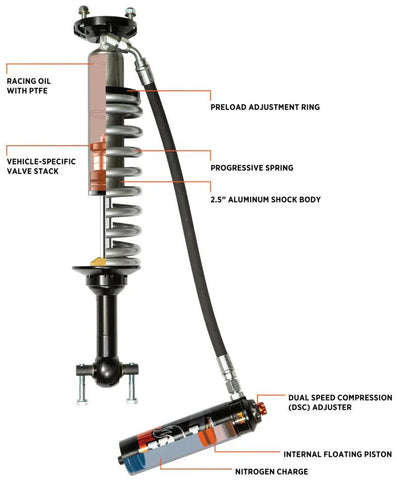 RACING OIL WITH PTFE

PRELOAD ADJUSTMENT RING

VEHICLE-SPECIFIC VALVE STACK

PROGRESSIVE SPRING

2.5" ALUMINUM SHOCK BODY

DUAL SPEED COMPRESSION (DSC) ADJUSTER

INTERNAL FLOATING PISTON

NITROGEN CHARGE