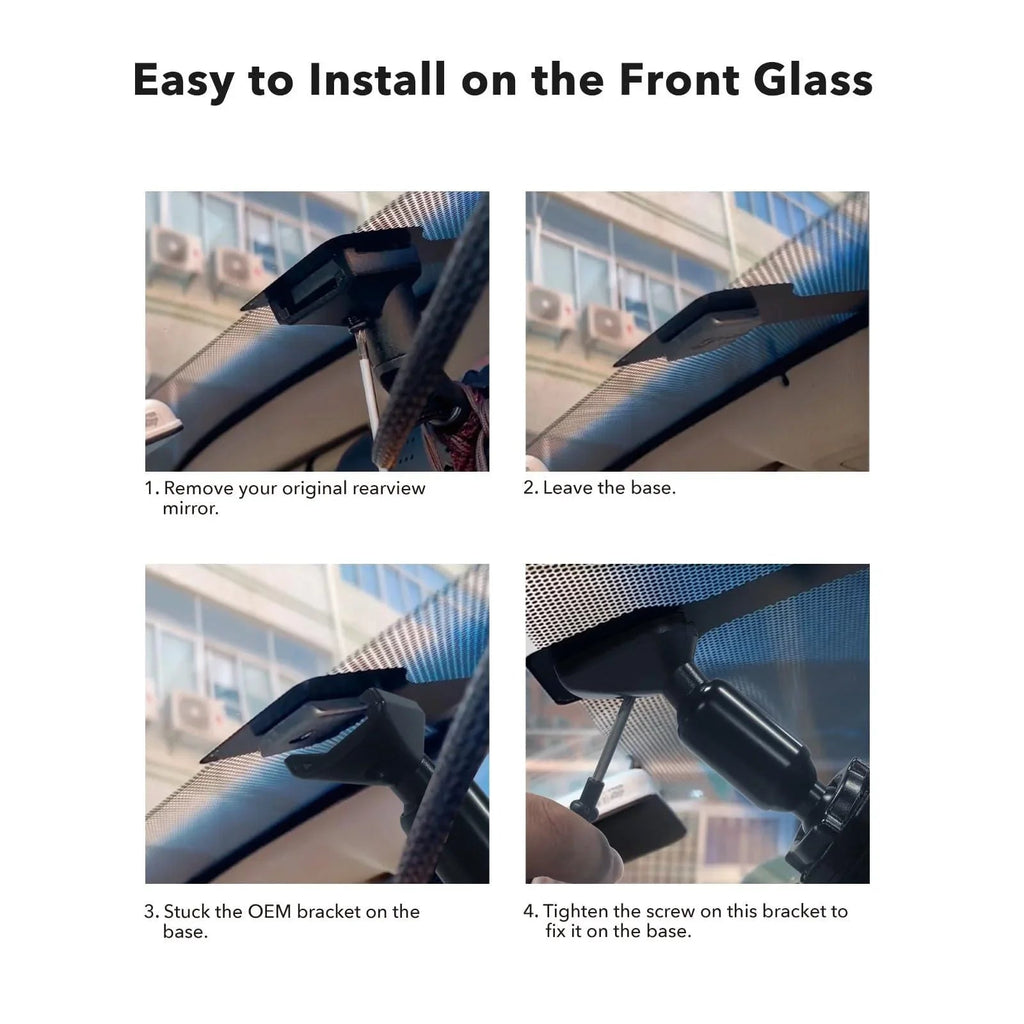 Easy to Install on the Front Glass

1. Remove your original rearview mirror.

2. Leave the base.

3. Stuck the OEM bracket on the base.

4. Tighten the screw on this bracket to fix it on the base.